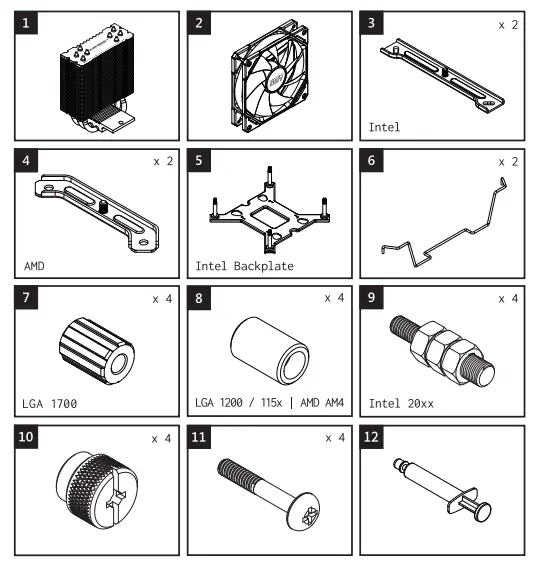 1

2

3
x 2
Intel

4
x 2
AMD

5
Intel Backplate

6
x 2

7
x 4
LGA 1700

8
x 4
LGA 1200 / 115x | AMD AM4

9
x 4
Intel 20xx

10
x 4

11
x 4

12