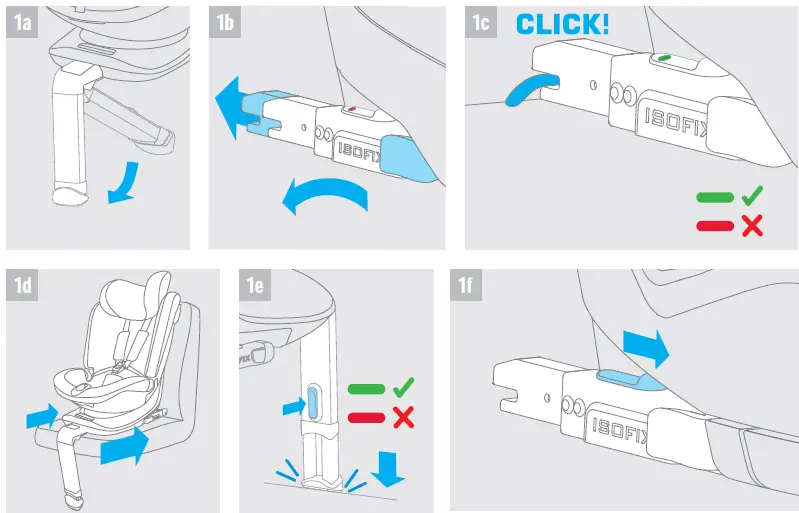 1a

1b

ISOFIX

1c

CLICK!

ISOFIX

1d

1e

FIX

1f

ISOFIX