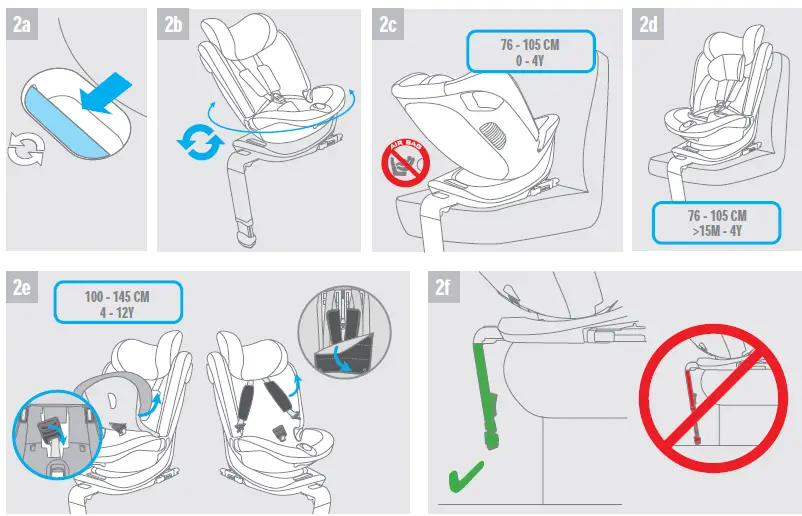 2a

2b

2c

76 - 105 CM
0 - 4Y

AIR BAG

2d

76 - 105 CM
>15M - 4Y

2e

100 - 145 CM
4 - 12Y

2f