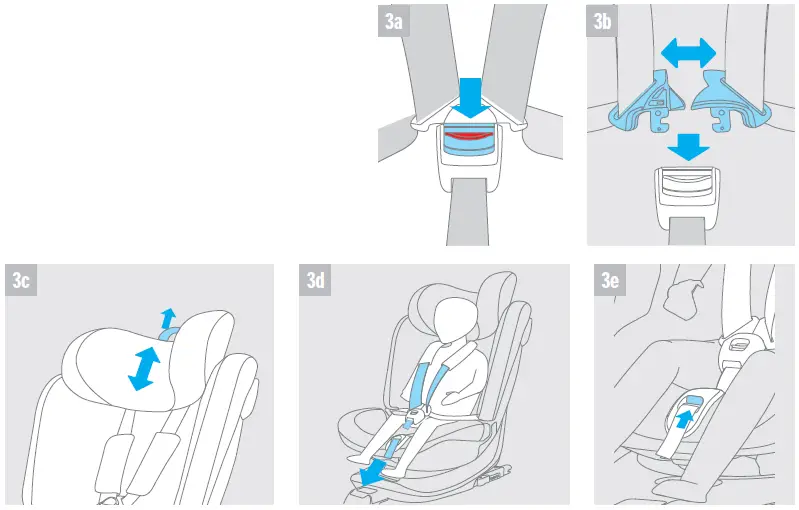 3a

3b

3c

3d

3e