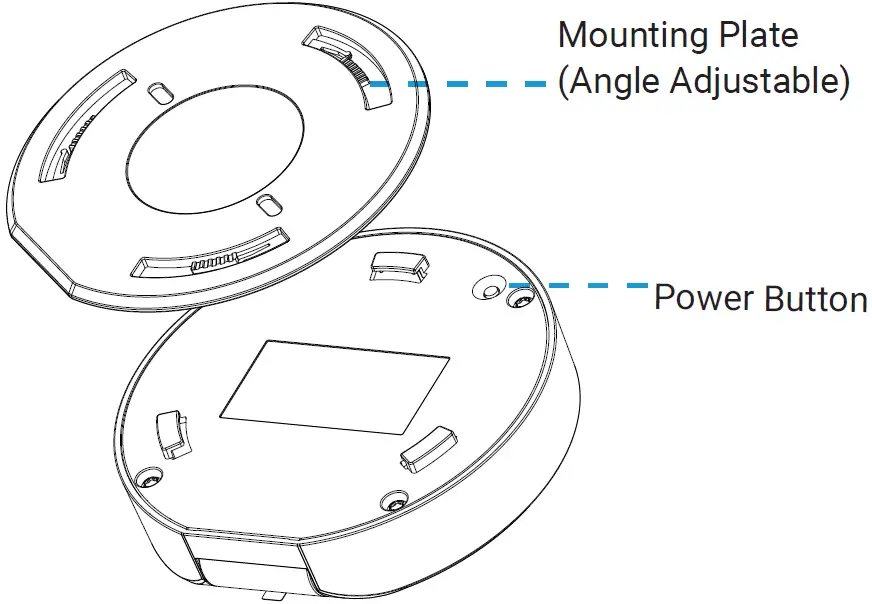 Mounting Plate
(Angle Adjustable)

Power Button