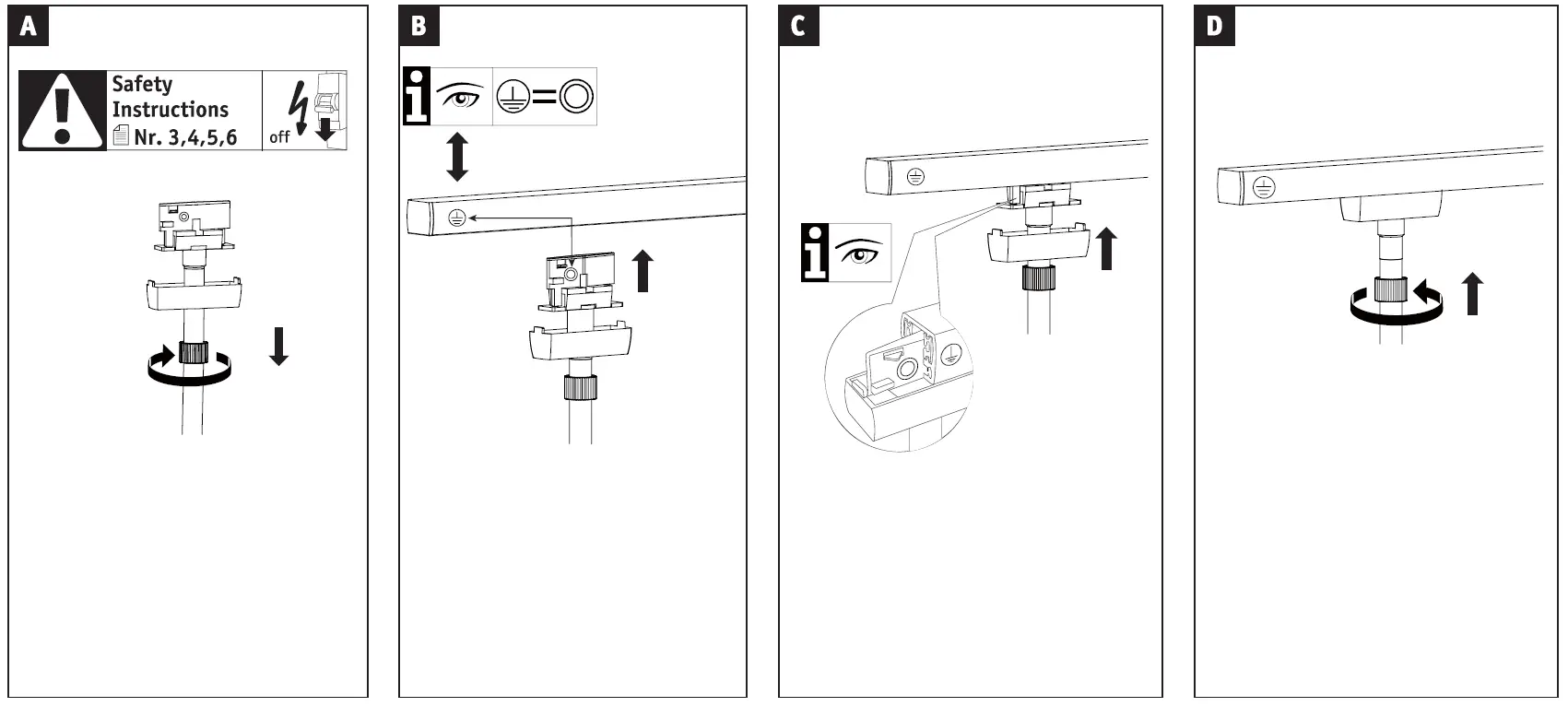 A

Safety Instructions
Nr. 3,4,5,6

off

B

i

C

i

D