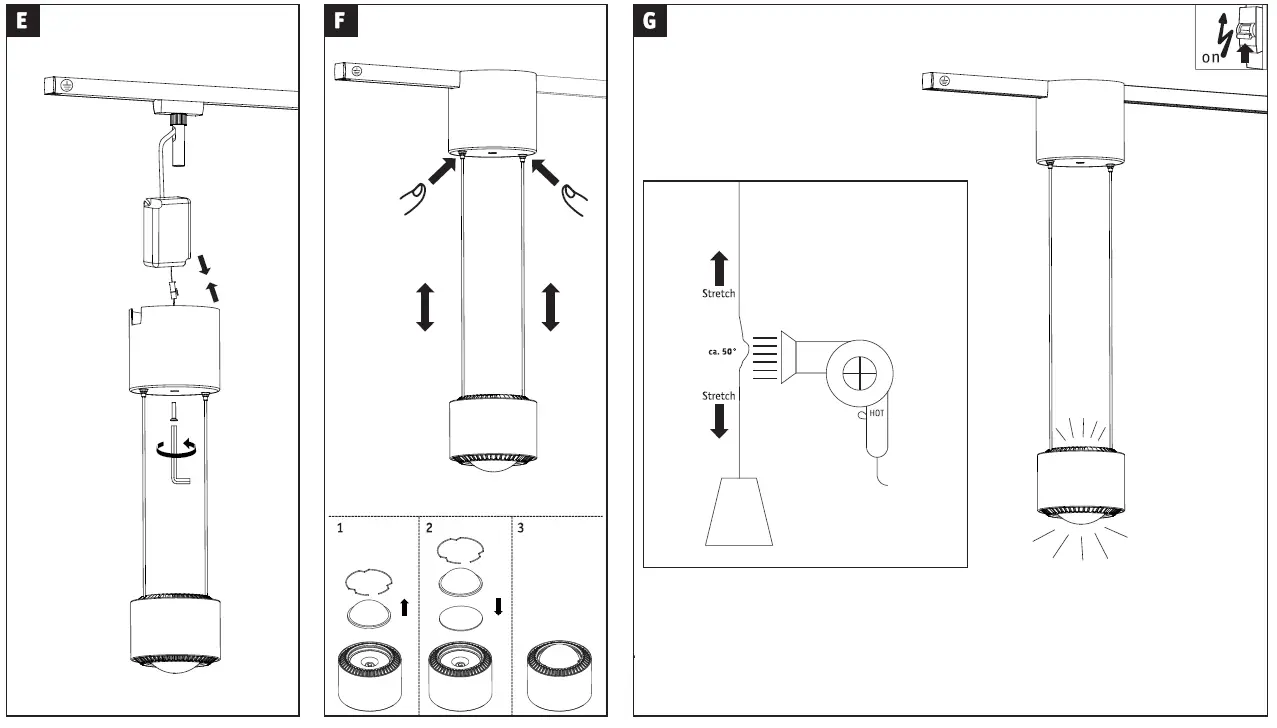 E

F

1

2

3

G

on

Stretch

ca. 50°

Stretch

HOT