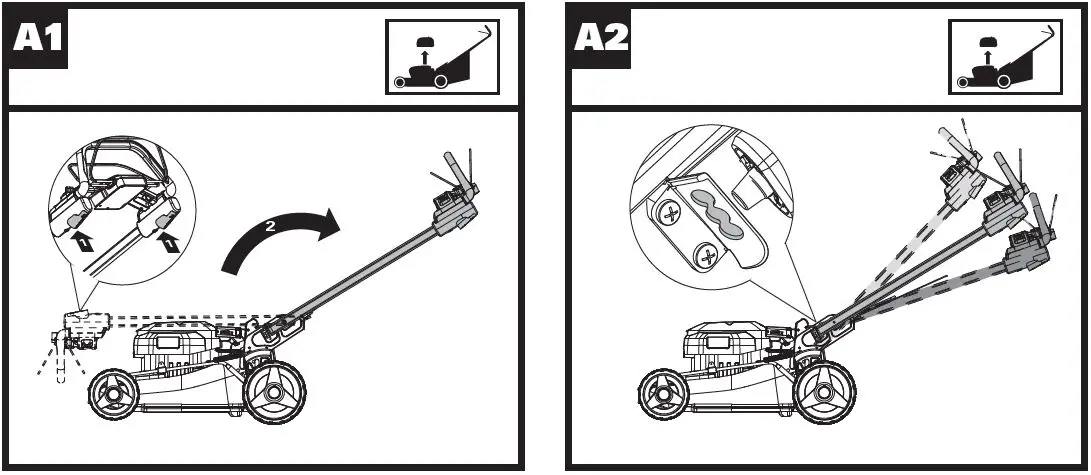 A1

2

A2