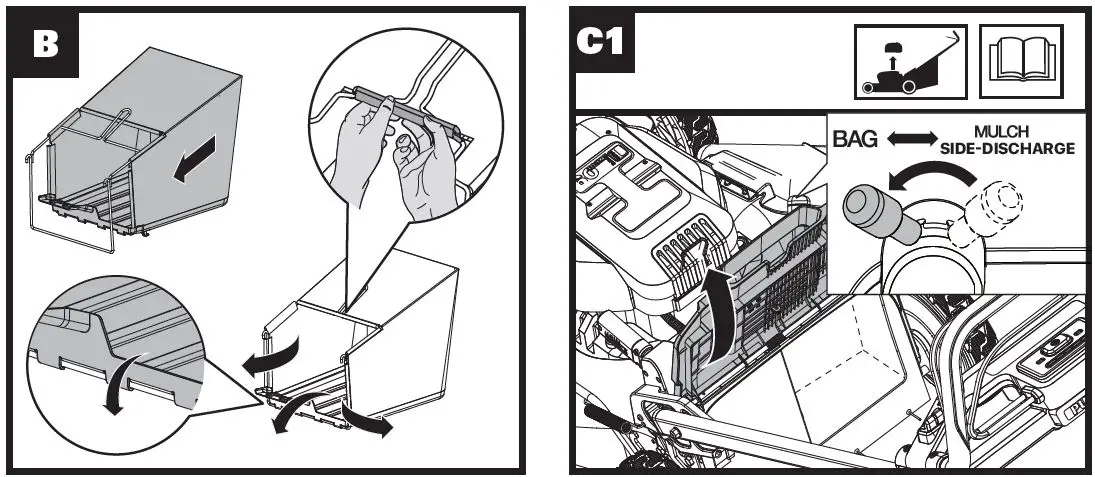 B

C1

BAG MULCH SIDE-DISCHARGE