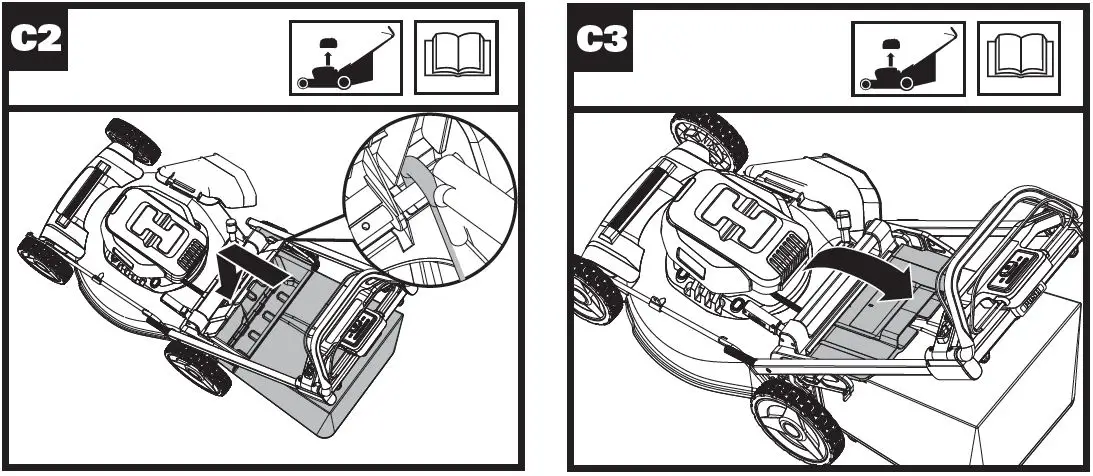 C2

C3