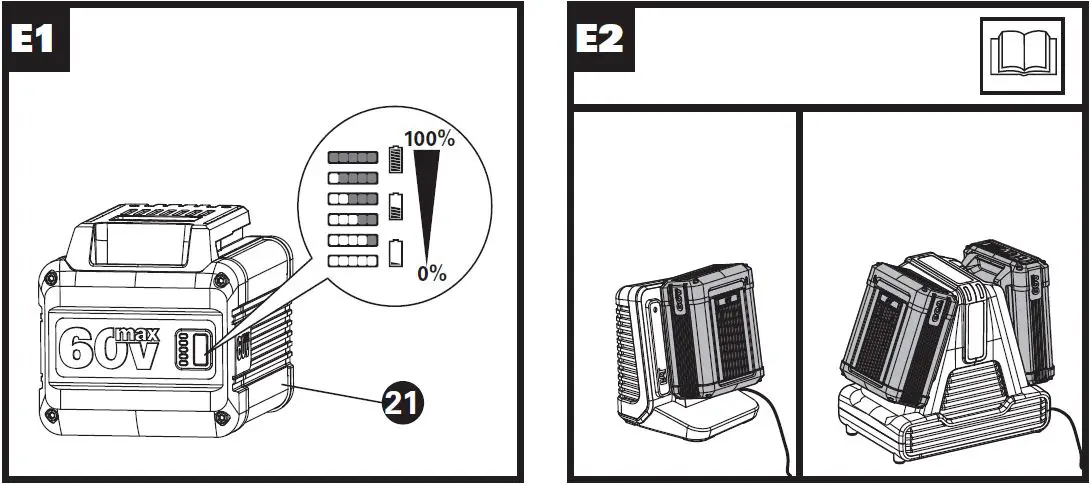 E1

100%

0%

60V max

21

E2