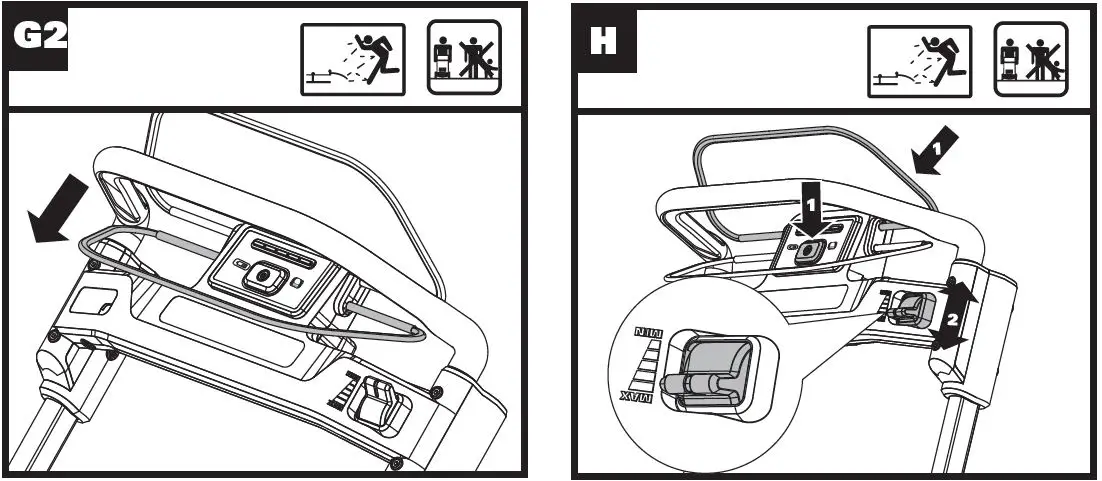 G2

H

1

1

2

MIN

MAX