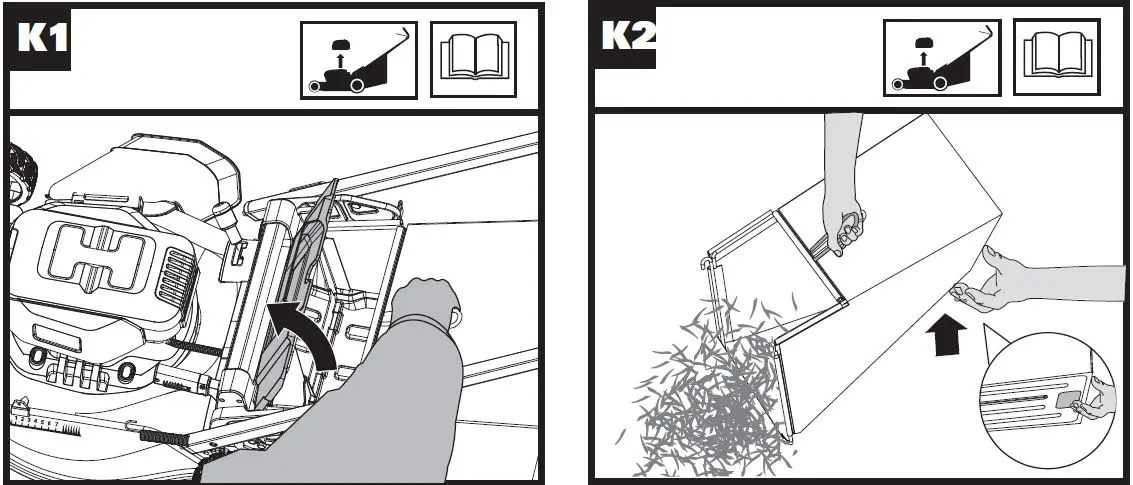 K1

K2