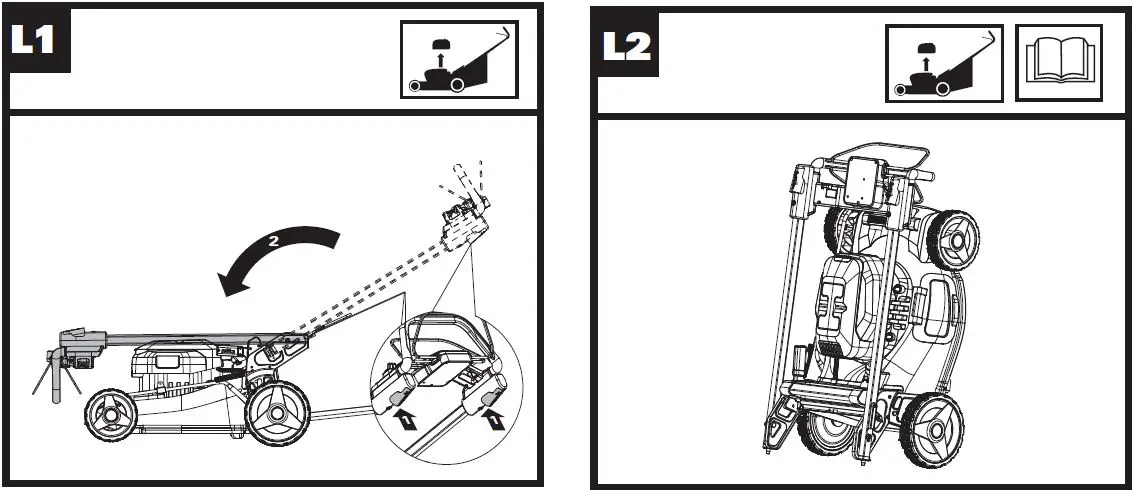 L1

2

L2