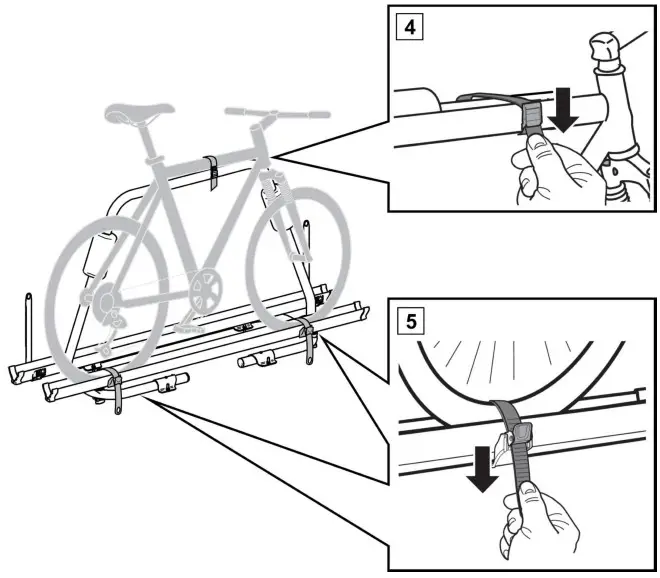 4

5