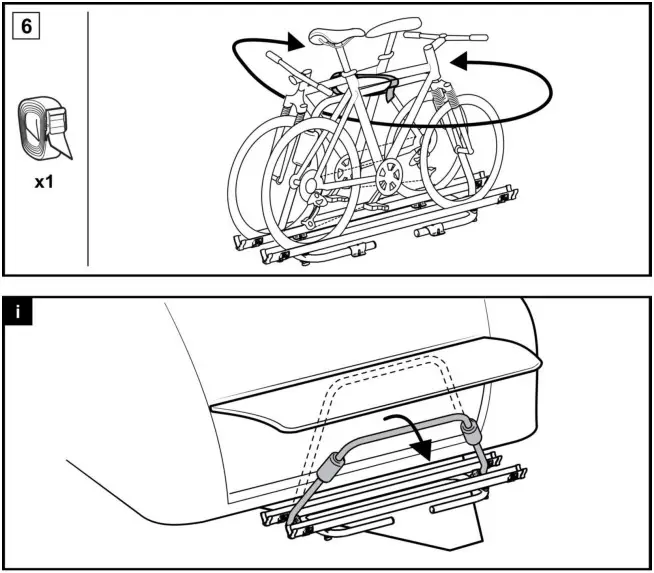 6

x1

i