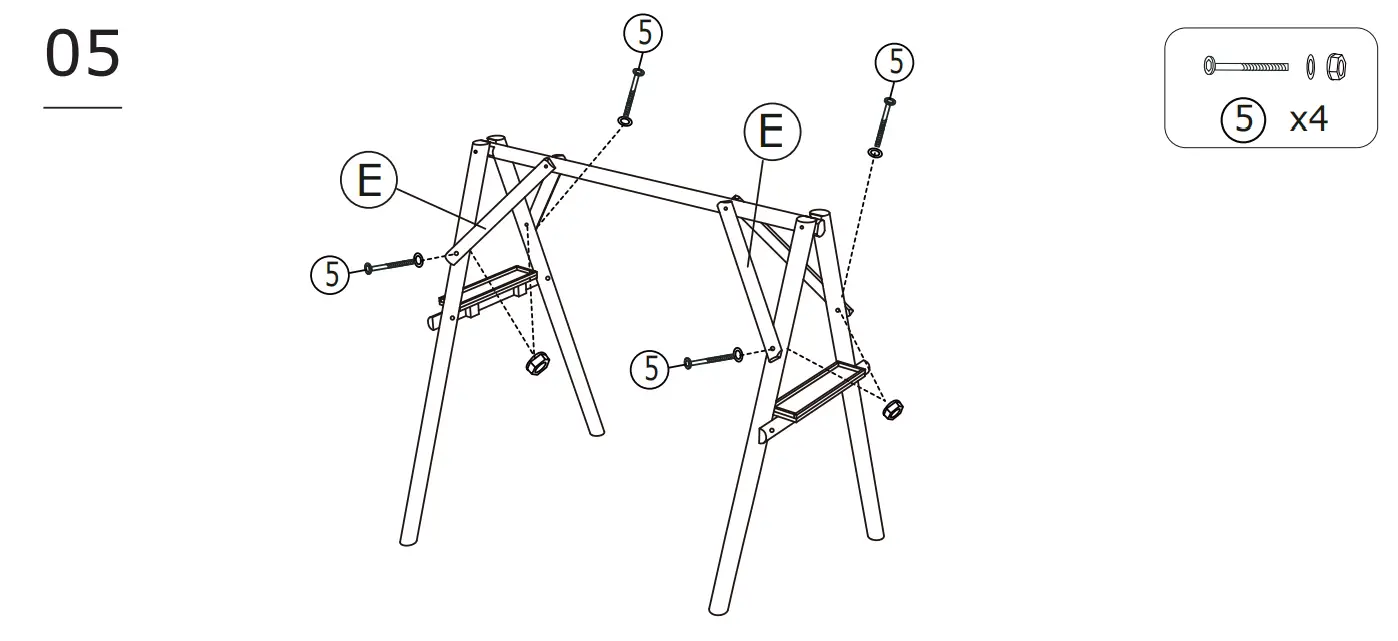 05

5

5

E

E

5

5

5 x4