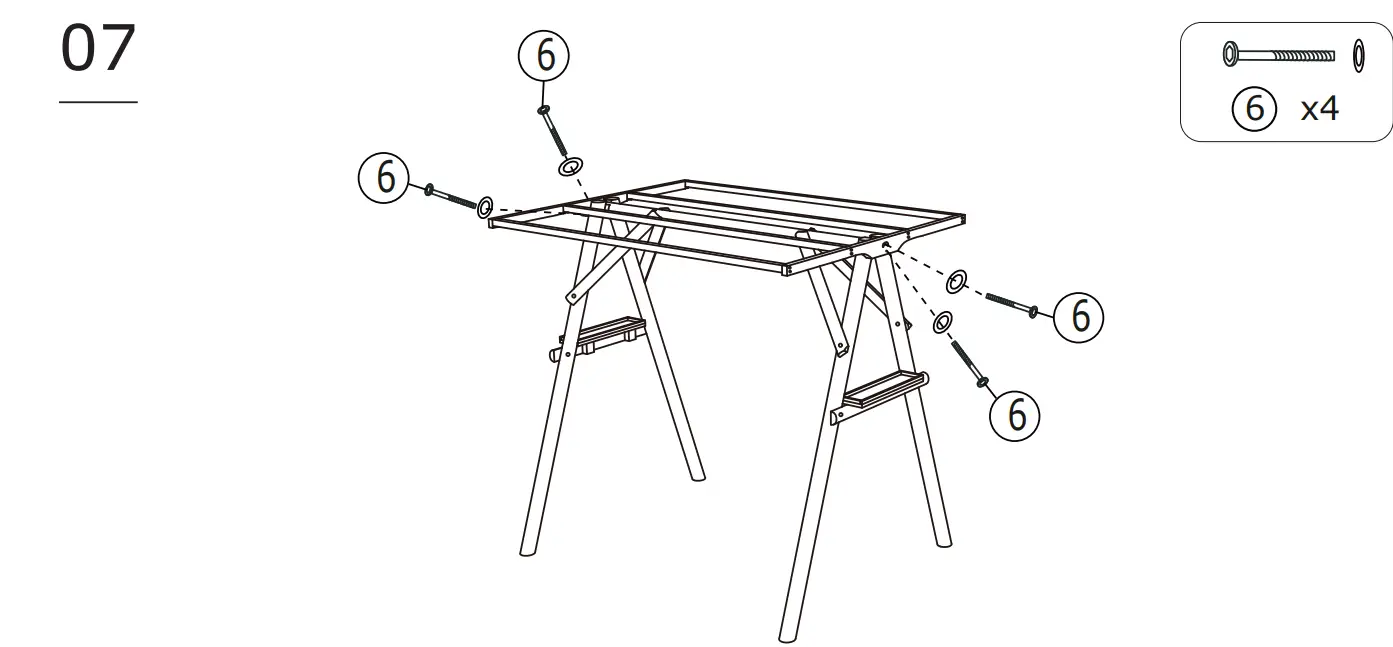 07

6

6

6

6

6 x4