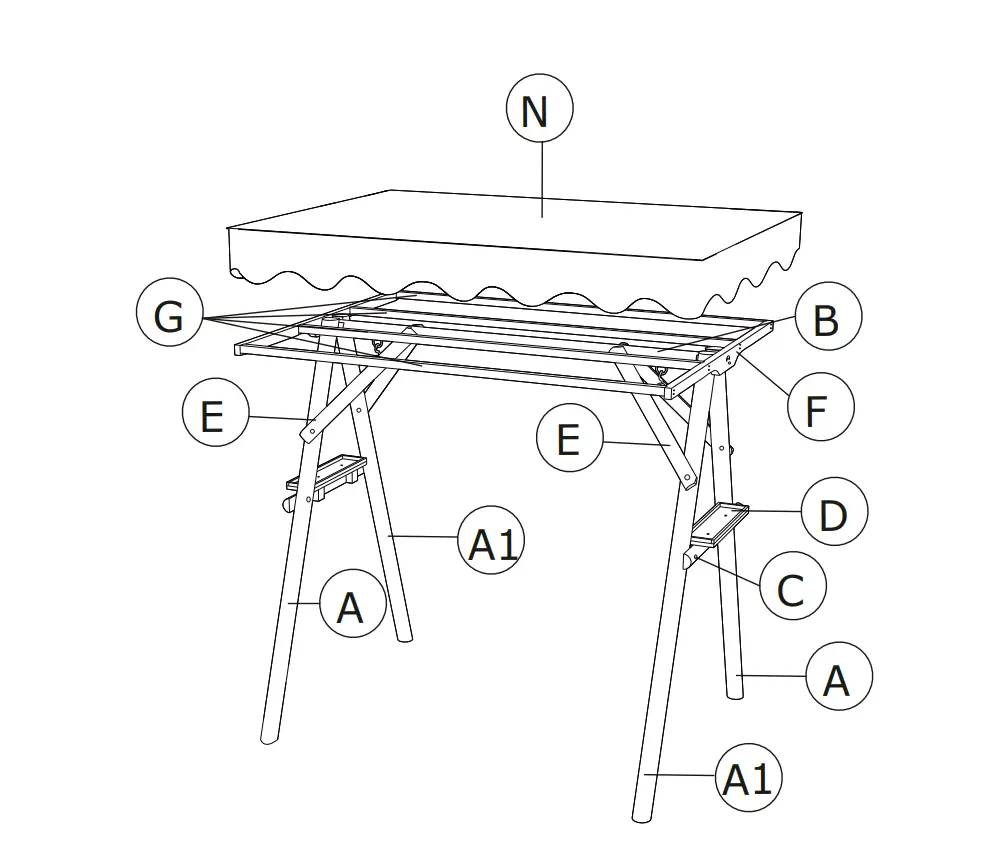 N

G

B

F

E

E

D

A1

C

A

A

A1