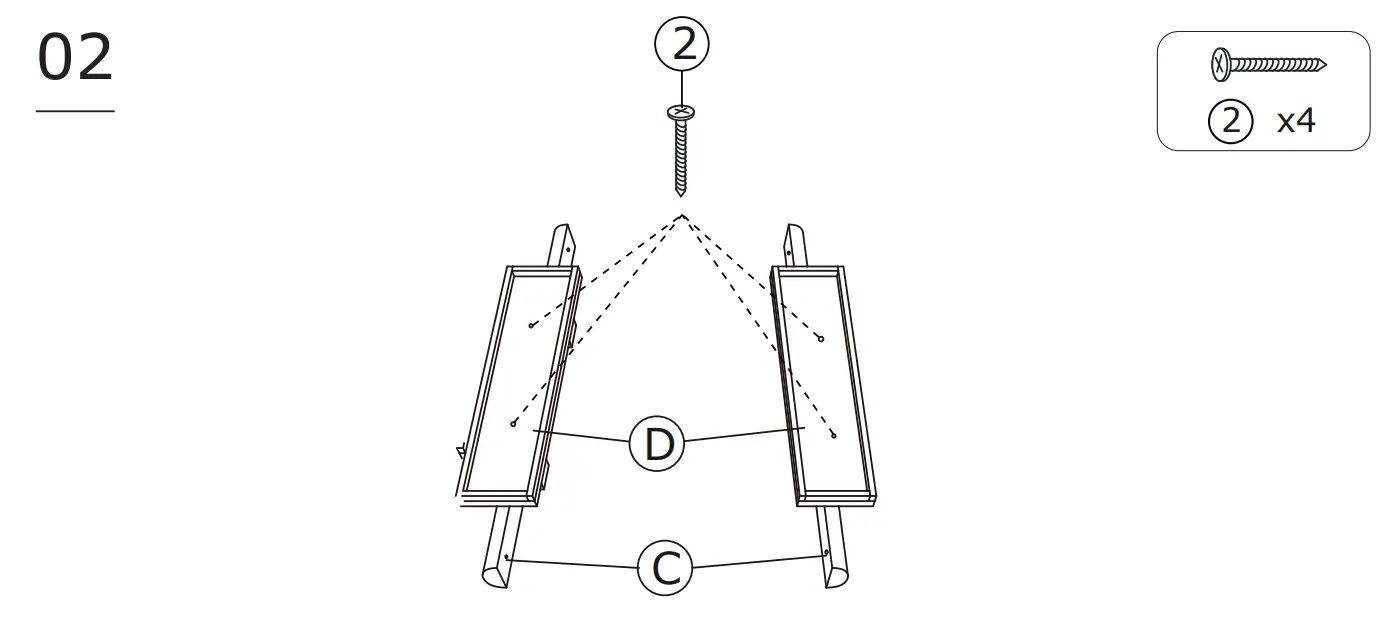 02

2

2 x4

D

C