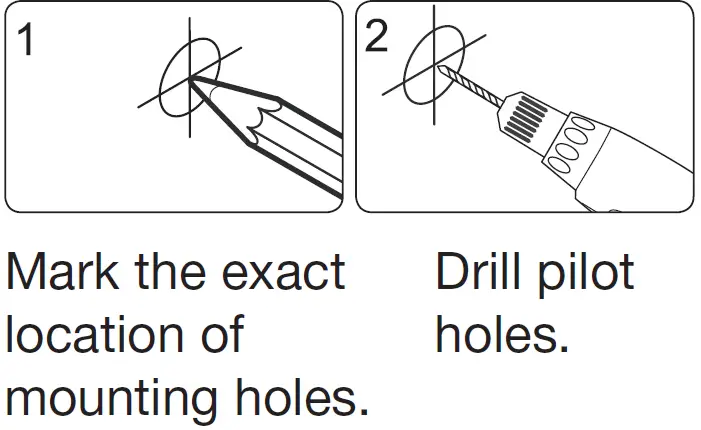 1

Mark the exact location of mounting holes.

2

Drill pilot holes.