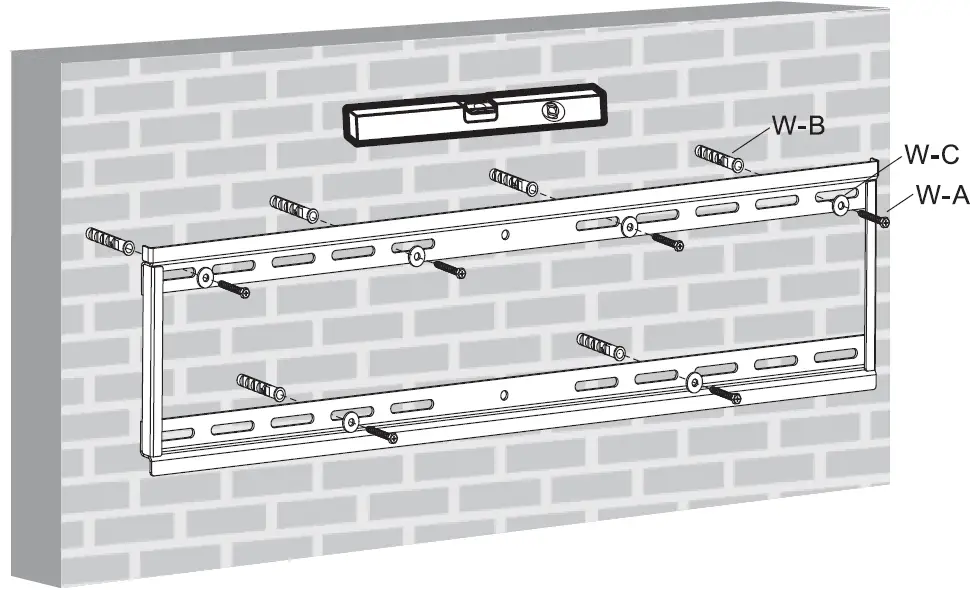 W-B
W-C
W-A