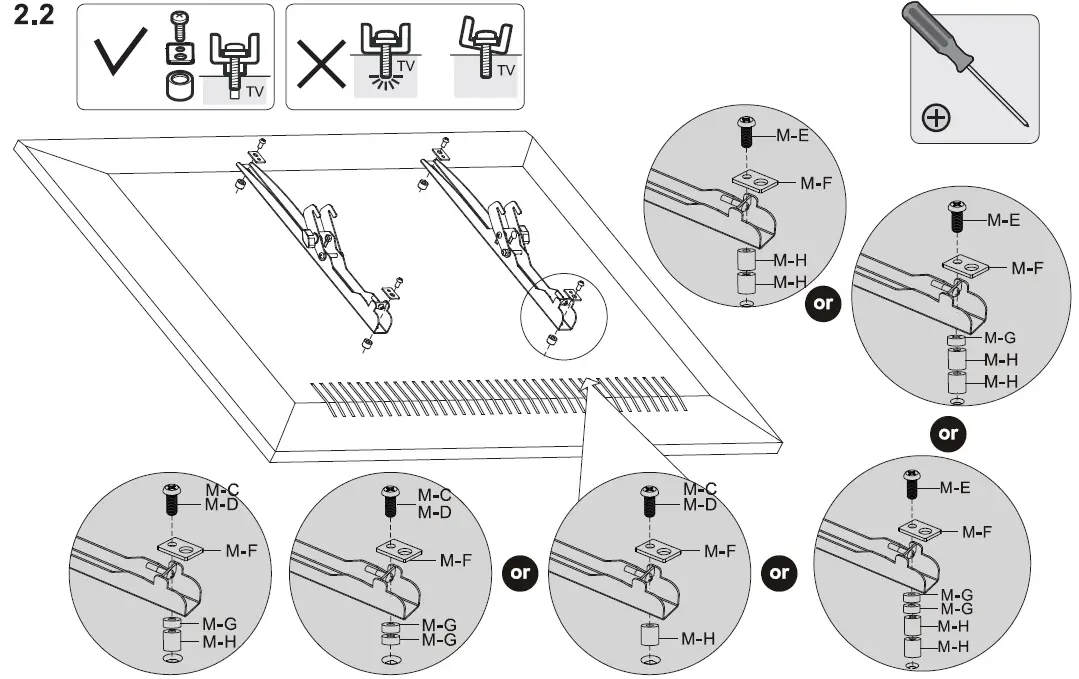 2.2

TV

TV

TV

M-E
M-F
M-H
M-H

or

M-E
M-F
M-G
M-H
M-H

or

M-C
M-D
M-F
M-G
M-H

M-C
M-D
M-F
M-G
M-G

or

M-C
M-D
M-F
M-H

or

M-E
M-F
M-G
M-G
M-H
M-H