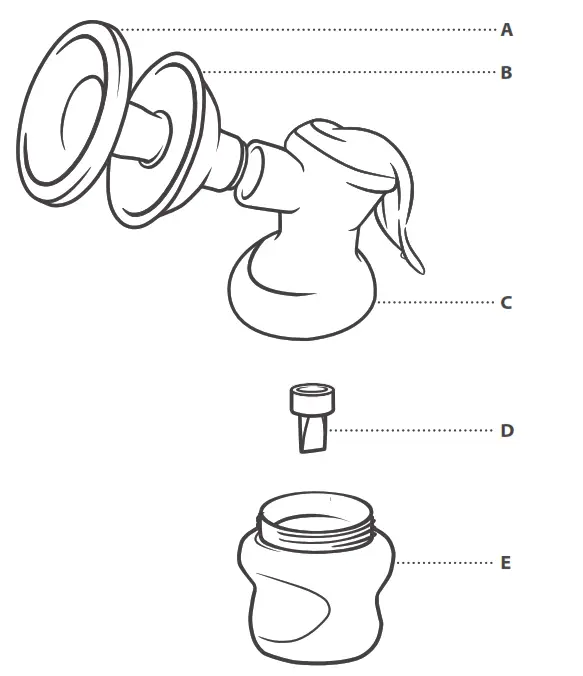 A
B
C
D
E