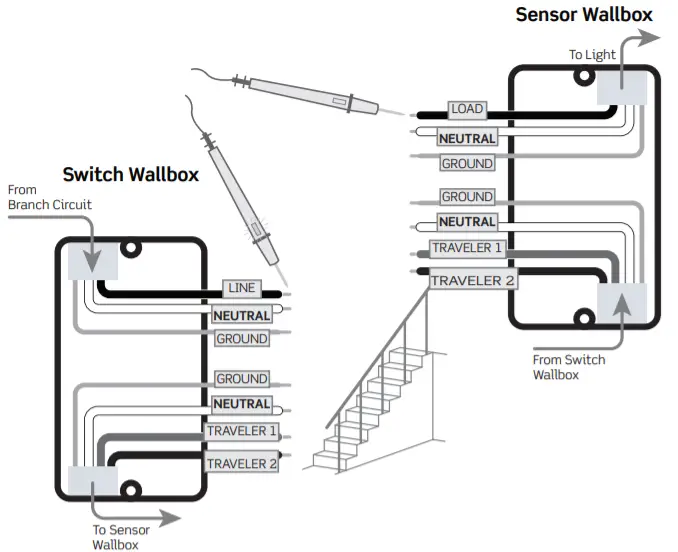 Sensor Wallbox

To Light

LOAD
NEUTRAL
GROUND

GROUND
NEUTRAL
TRAVELER 1
TRAVELER 2

From Switch Wallbox

Switch Wallbox

From Branch Circuit

LINE
NEUTRAL
GROUND

GROUND
NEUTRAL
TRAVELER 1
TRAVELER 2

To Sensor Wallbox