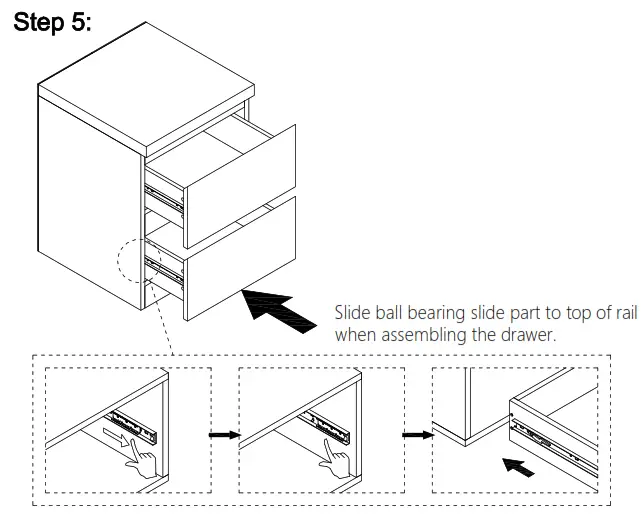 Step 5:

Slide ball bearing slide part to top of rail when assembling the drawer.