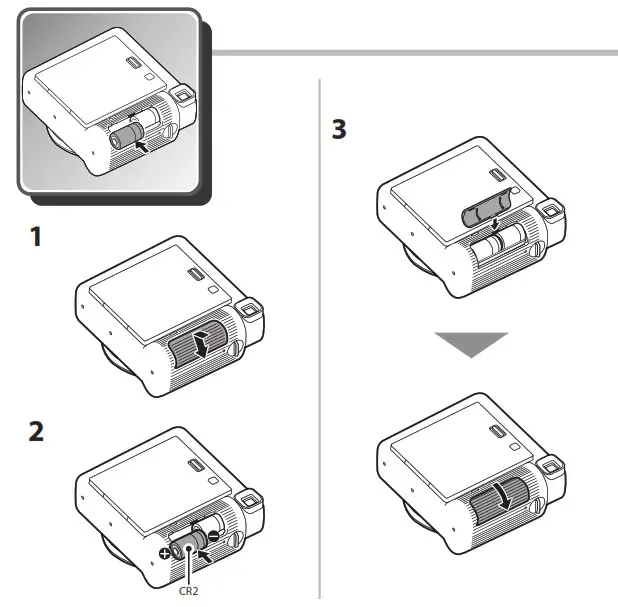 1

2

CR2

3