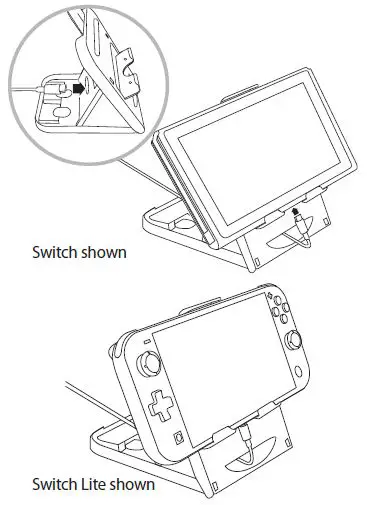 Switch shown

Switch Lite shown