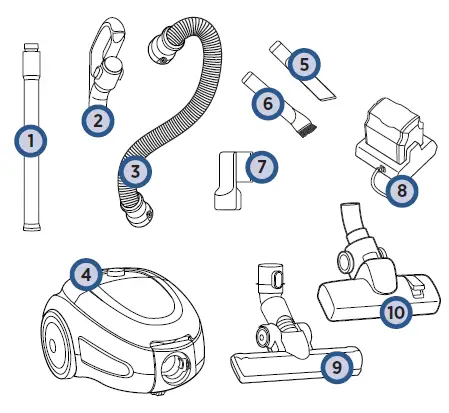 1
2
3
5
6
7
8
4
10
9