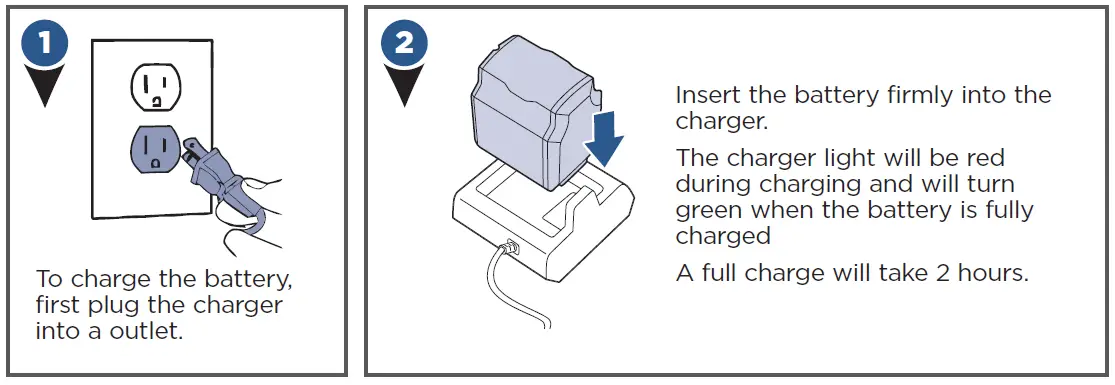 1

To charge the battery, first plug the charger into a outlet.

2

Insert the battery firmly into the charger.

The charger light will be red during charging and will turn green when the battery is fully charged

A full charge will take 2 hours.