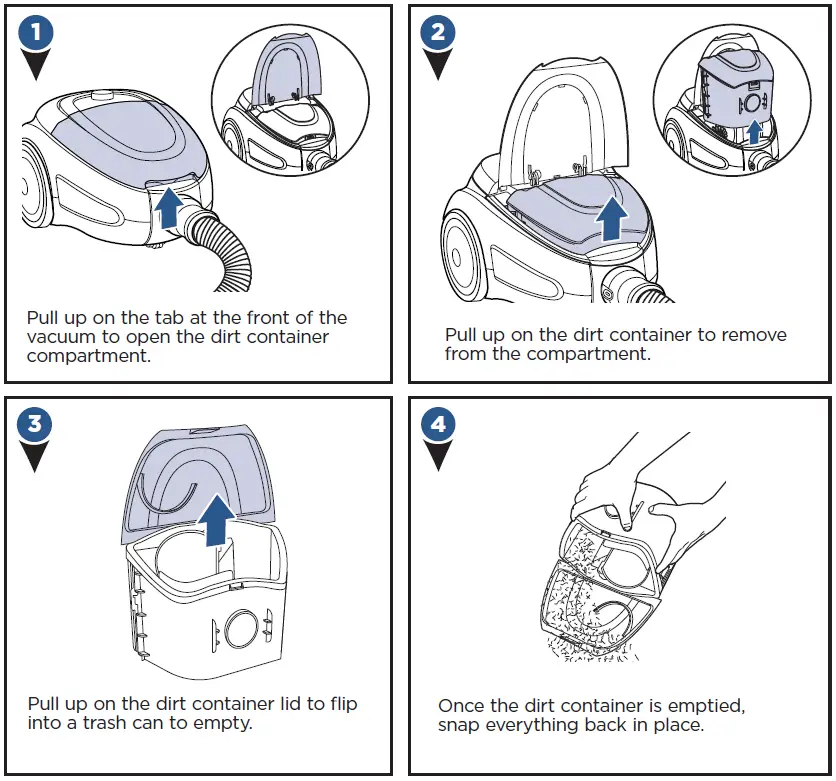 1

Pull up on the tab at the front of the vacuum to open the dirt container compartment.

2

Pull up on the dirt container to remove from the compartment.

3

Pull up on the dirt container lid to flip into a trash can to empty.

4

Once the dirt container is emptied, snap everything back in place.