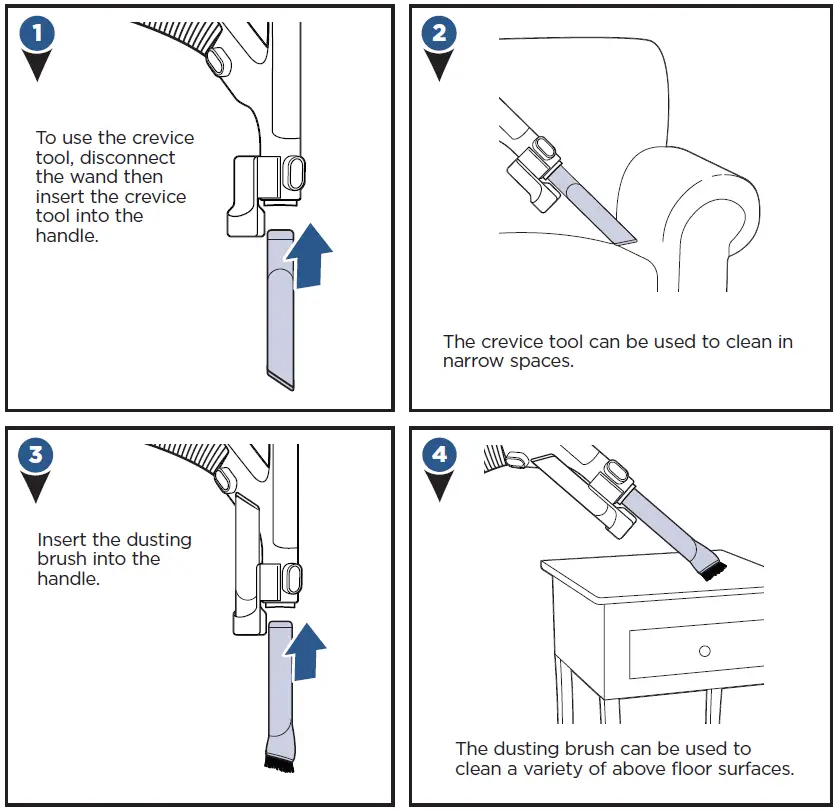 1

To use the crevice tool, disconnect the wand then insert the crevice tool into the handle.

2

The crevice tool can be used to clean in narrow spaces.

3

Insert the dusting brush into the handle.

4

The dusting brush can be used to clean a variety of above floor surfaces.