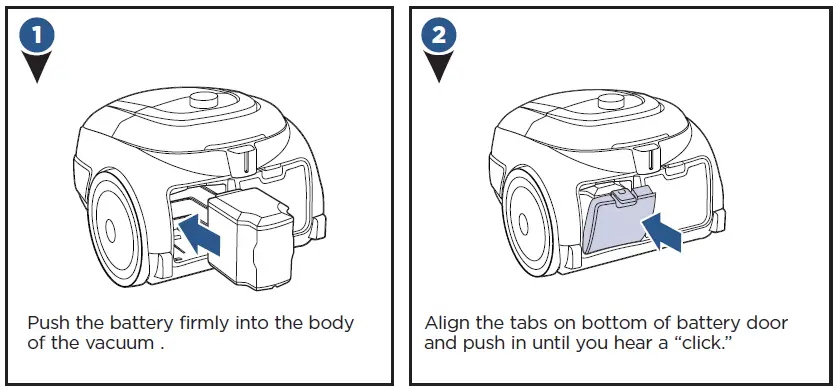 1

Push the battery firmly into the body of the vacuum .

2

Align the tabs on bottom of battery door and push in until you hear a “click.”