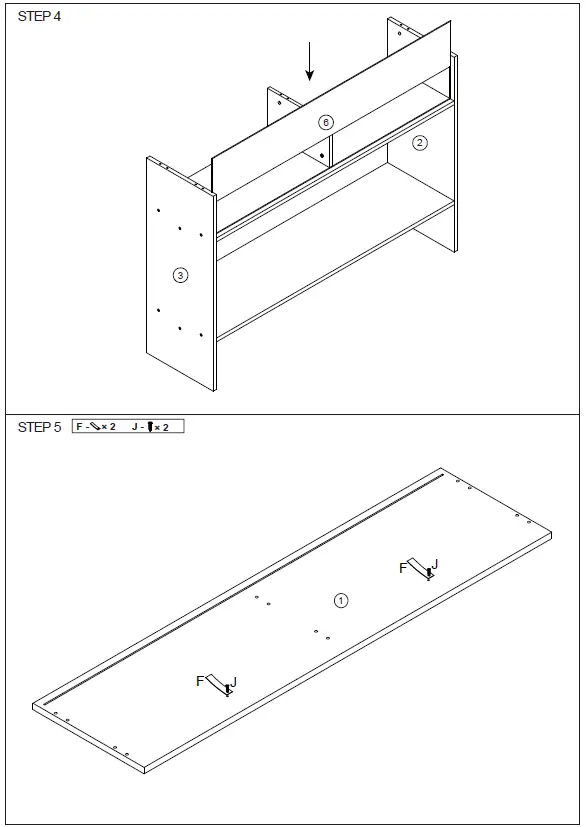 STEP 4

6
2
3

STEP 5 F - × 2 J - × 2

F J
1
F J