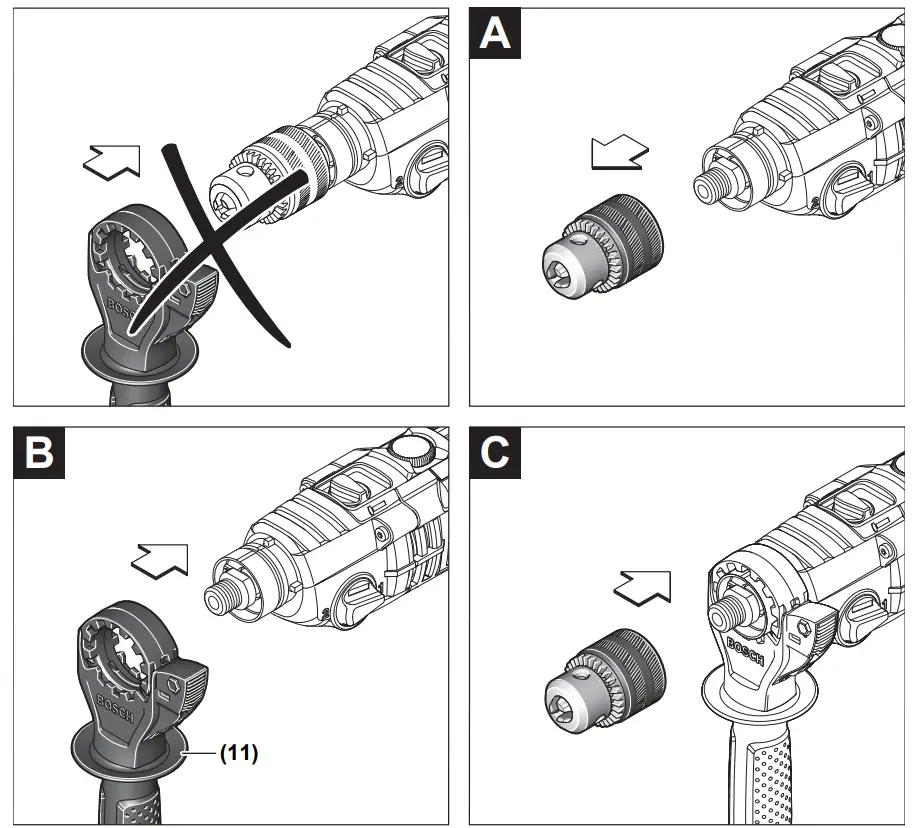 BOSCH

A

B

BOSCH

(11)

C

BOSCH