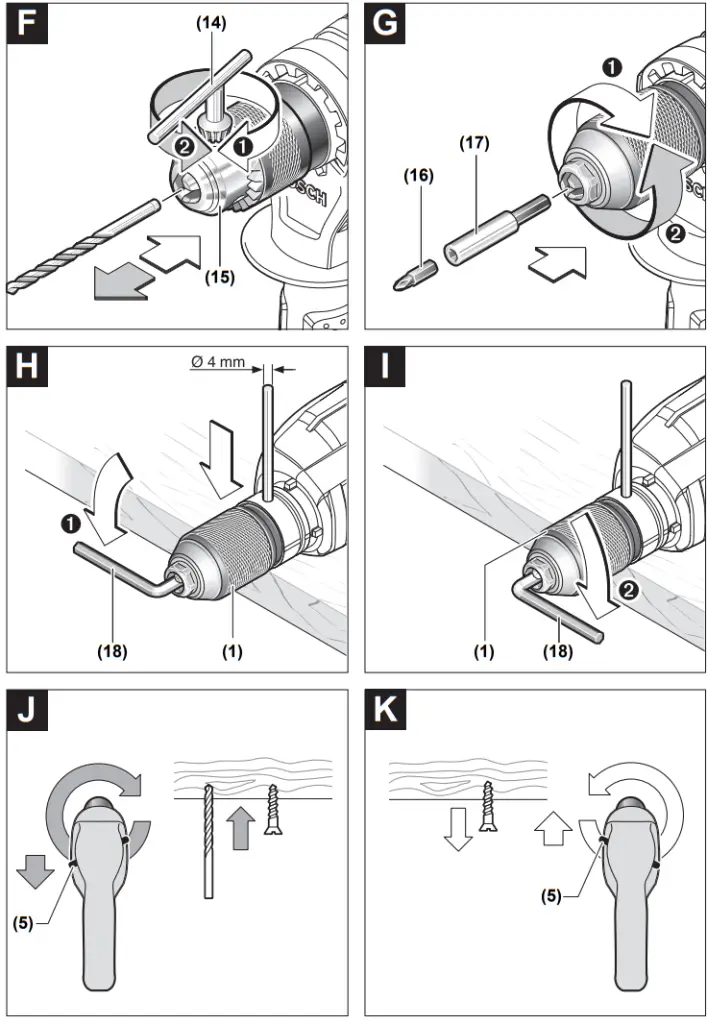 F
(14)
2
1
BOSCH
(15)

G
1
(17)
(16)
BOSCH
2

H
Ø 4 mm
1
(18)
(1)

I
2
(1)
(18)

J
(5)

K
(5)