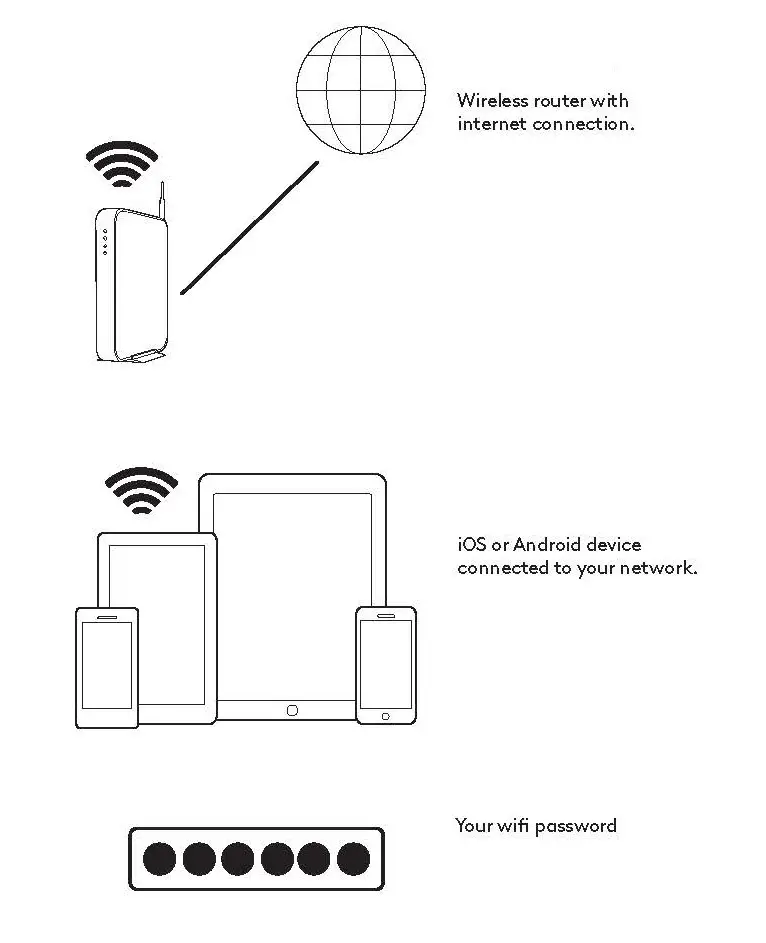 Wireless router with internet connection.

iOS or Android device connected to your network.

Your wifi password