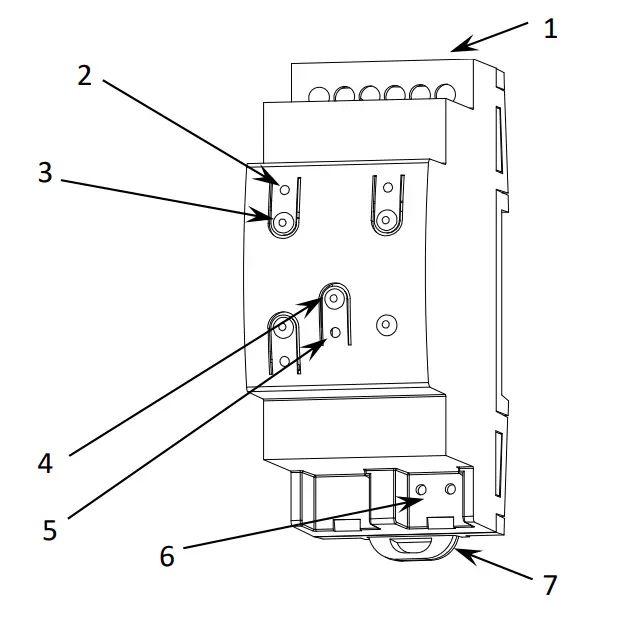 1
2
3
4
5
6
7