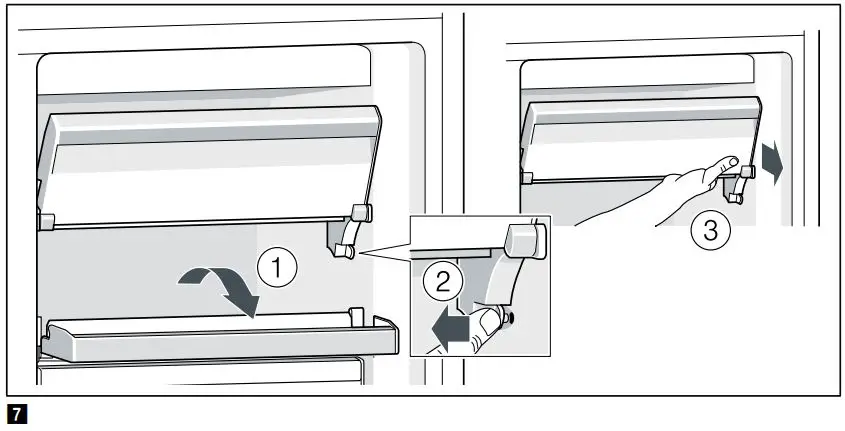 1
2
3
7