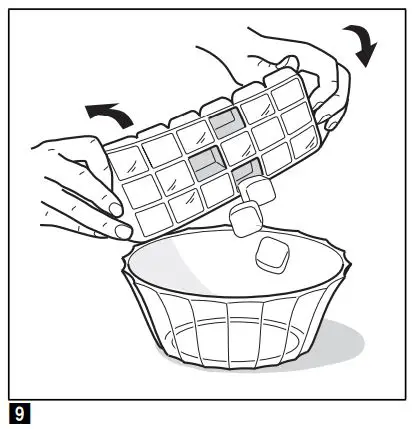 9