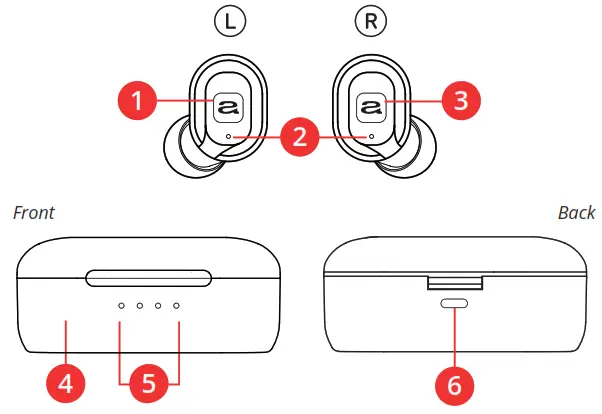 L
R
1
2
3
Front
Back
4
5
6