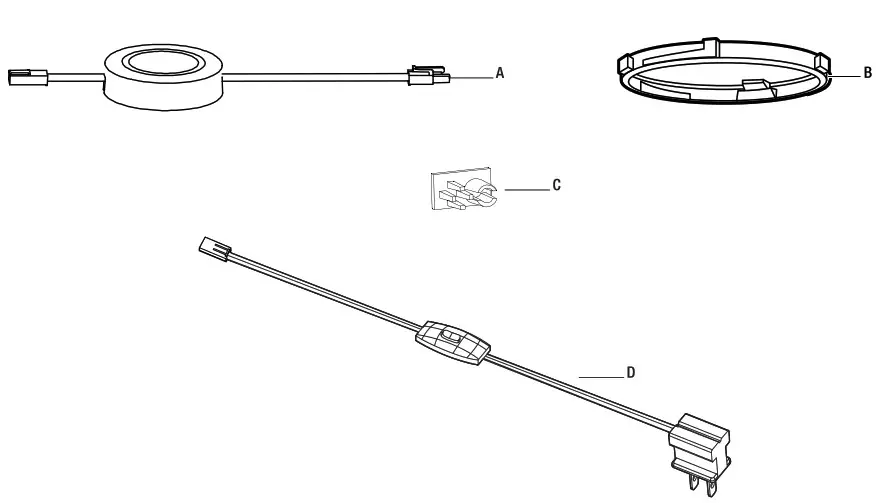 A
B
C
D