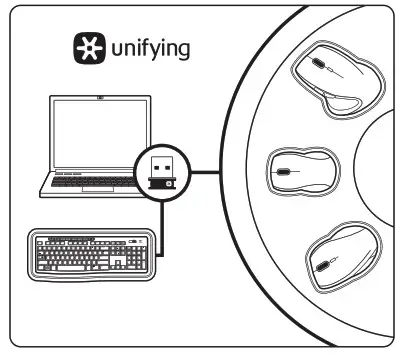 unifying