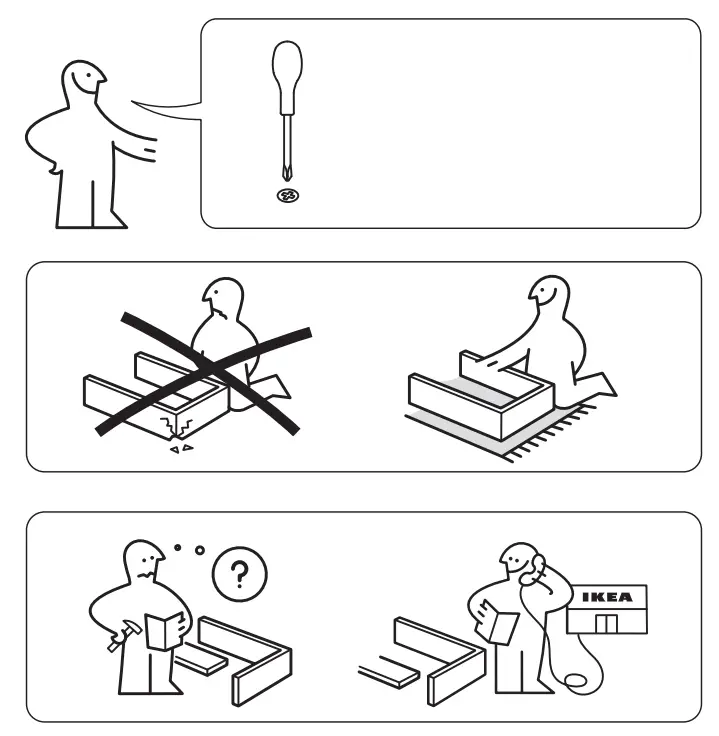 ?

IKEA