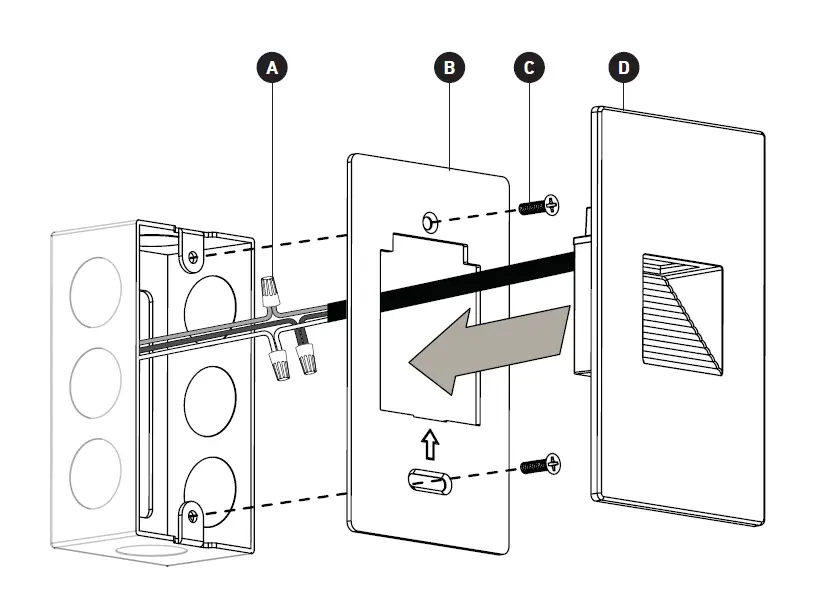 A
B
C
D