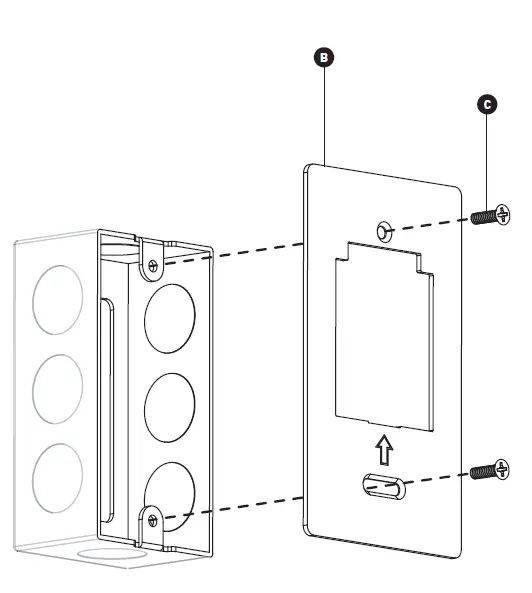 B
C