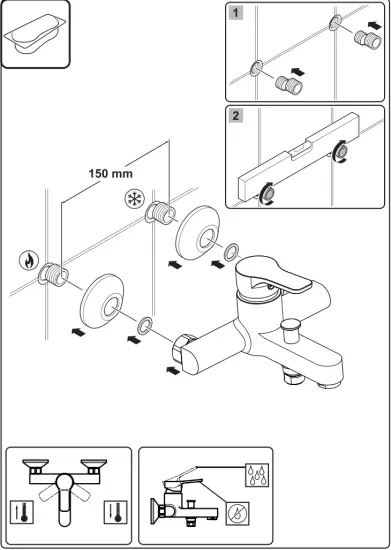 1

2

150 mm