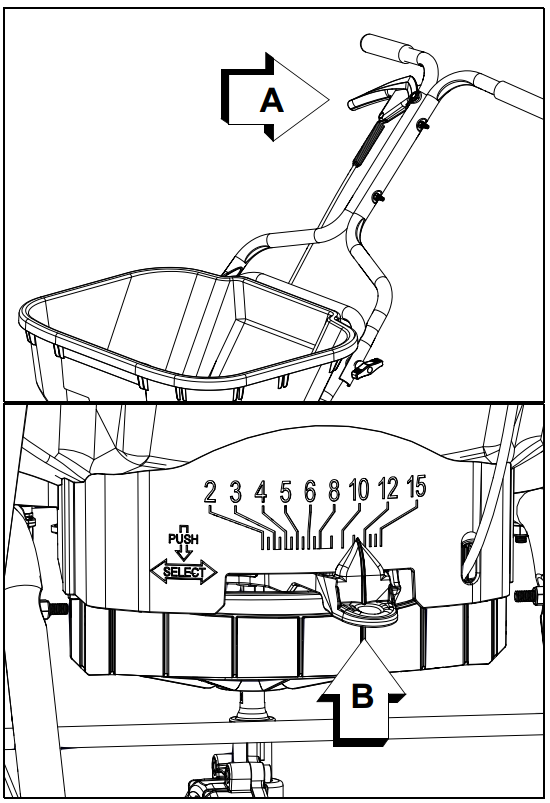 A

2 3 4 5 6 8 10 12 15

PUSH

SELECT

B