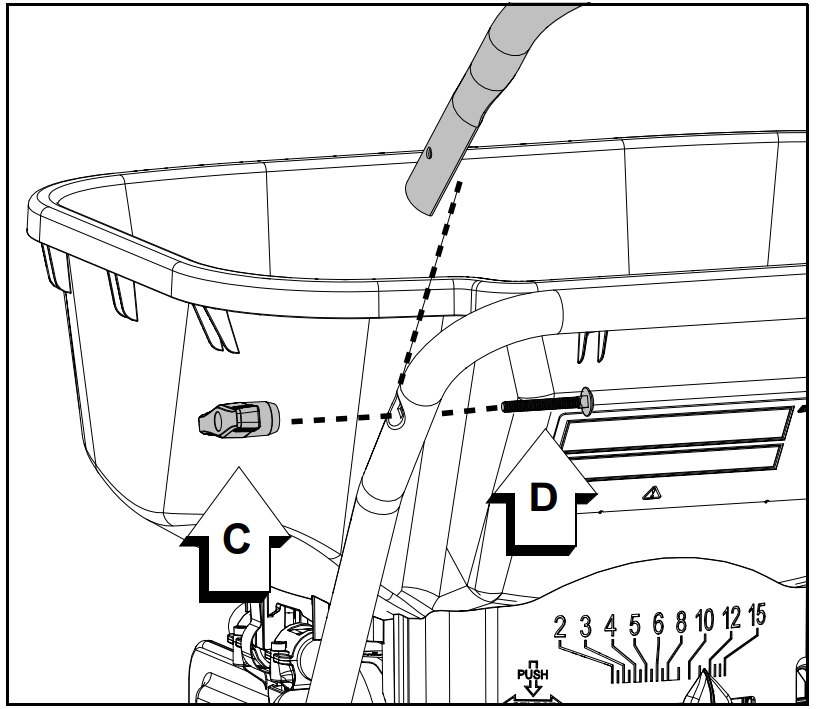 C

D

2 3 4 5 6 8 10 12 15

PUSH