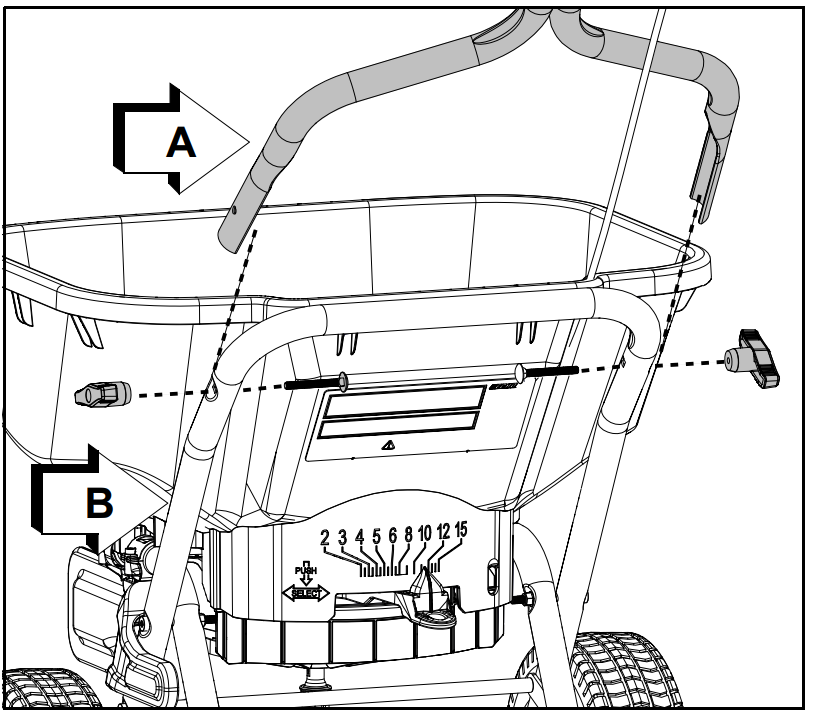 A

B

2 3 4 5 6 8 10 12 15

PUSH

SELECT